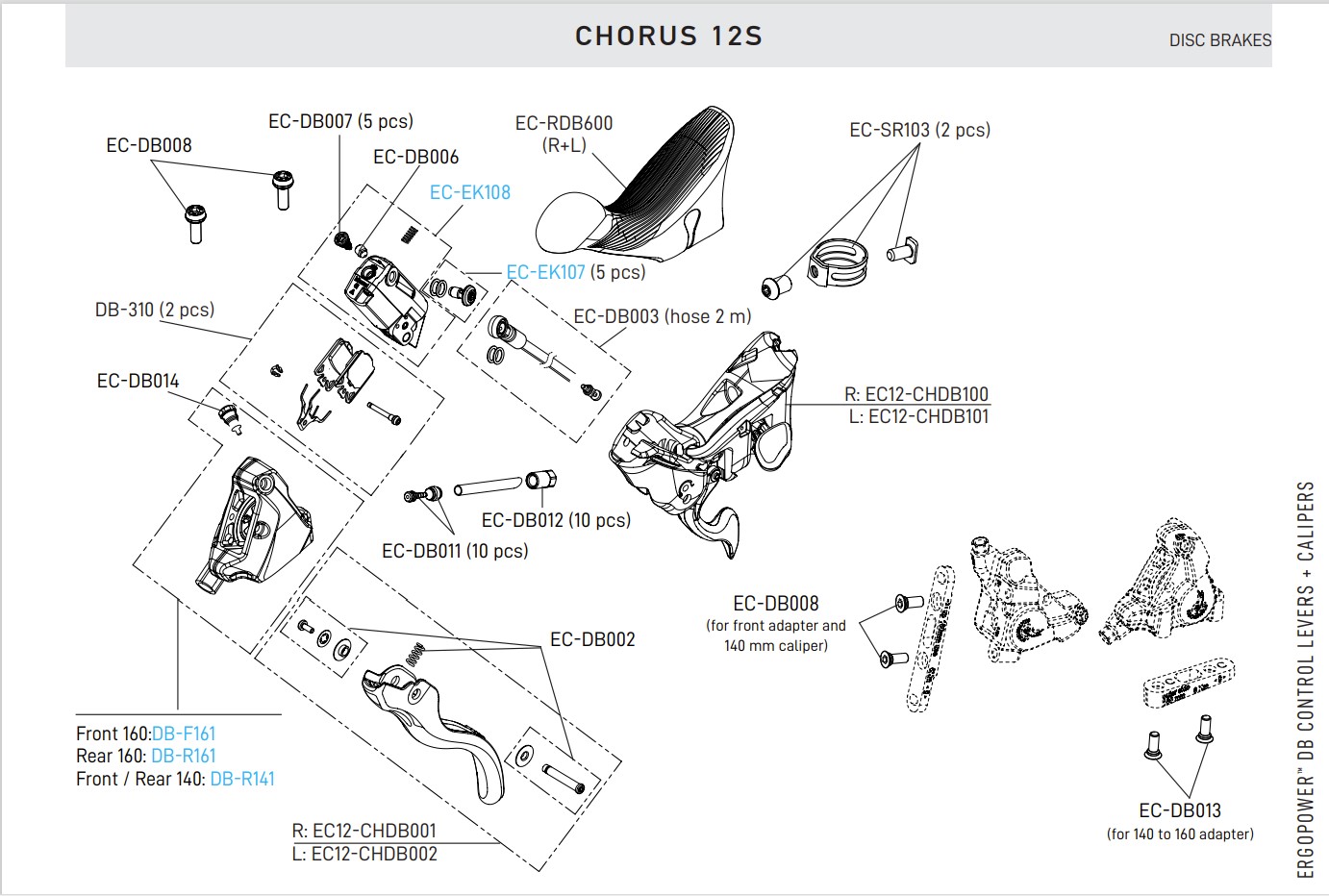 CHORUS 12S

DISC BRAKES

EC-DB008

EC-DB007 (5 pcs)

EC-DB006

EC-EK108

EC-RDB600 (R+L)

EC-SR103 (2 pcs)

EC-EK107 (5 pcs)

DB-310 (2 pcs)

EC-DB003 (hose 2 m)

EC-DB014

R: EC12-CHDB100
L: EC12-CHDB101

EC-DB012 (10 pcs)

EC-DB011 (10 pcs)

EC-DB008
(for front adapter and 140 mm caliper)

EC-DB002

Front 160:DB-F161
Rear 160: DB-R161
Front / Rear 140: DB-R141

R: EC12-CHDB001
L: EC12-CHDB002

EC-DB013
(for 140 to 160 adapter)

ERGOPOWER™ DB CONTROL LEVERS + CALIPERS