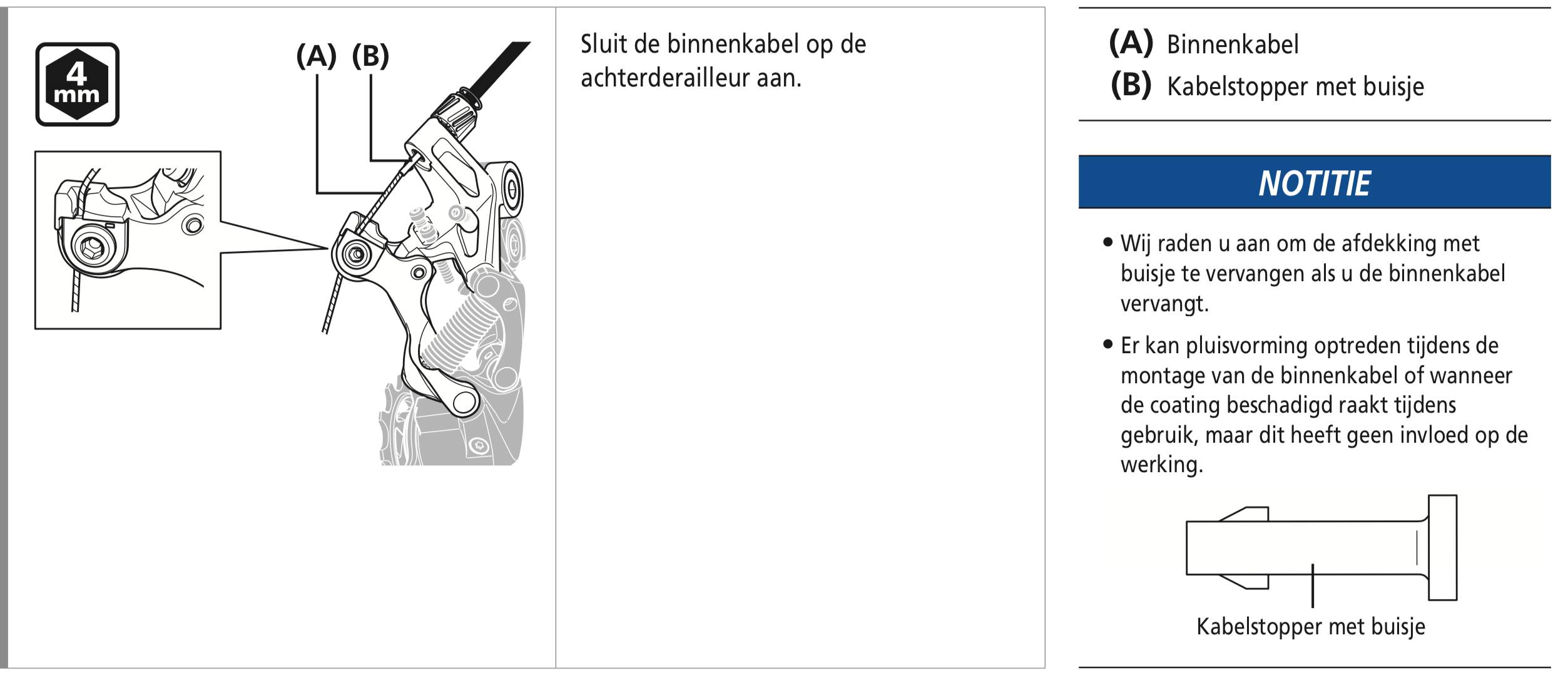 4 mm

(A) (B)

Sluit de binnenkabel op de achterderailleur aan.

(A) Binnenkabel
(B) Kabelstopper met buisje

NOTITIE

• Wij raden u aan om de afdekking met buisje te vervangen als u de binnenkabel vervangt.

• Er kan pluisvorming optreden tijdens de montage van de binnenkabel of wanneer de coating beschadigd raakt tijdens gebruik, maar dit heeft geen invloed op de werking.

Kabelstopper met buisje