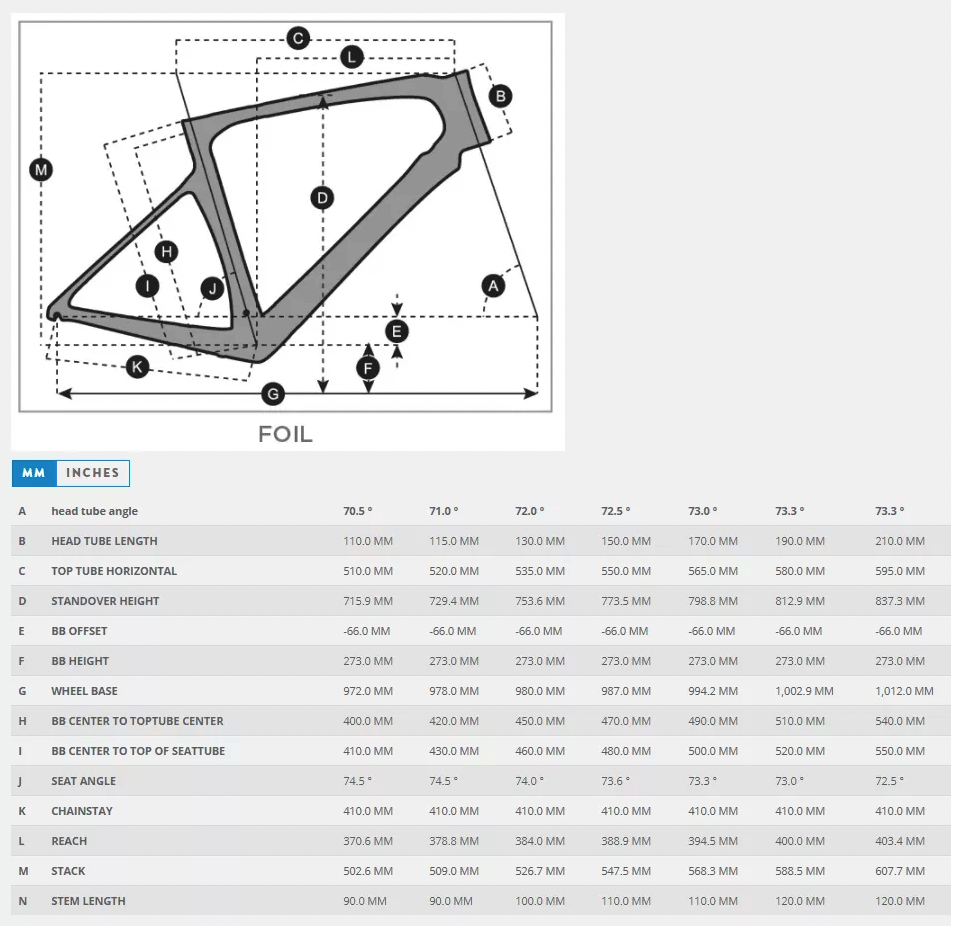 C
L
B
M
D
H
I
J
A
E
F
K
G

FOIL

MM INCHES

| A | head tube angle | 70.5 ° | 71.0 ° | 72.0 ° | 72.5 ° | 73.0 ° | 73.3 ° | 73.3 ° |
|---|---|---|---|---|---|---|---|---|
| B | HEAD TUBE LENGTH | 110.0 MM | 115.0 MM | 130.0 MM | 150.0 MM | 170.0 MM | 190.0 MM | 210.0 MM |
| C | TOP TUBE HORIZONTAL | 510.0 MM | 520.0 MM | 535.0 MM | 550.0 MM | 565.0 MM | 580.0 MM | 595.0 MM |
| D | STANDOVER HEIGHT | 715.9 MM | 729.4 MM | 753.6 MM | 773.5 MM | 798.8 MM | 812.9 MM | 837.3 MM |
| E | BB OFFSET | -66.0 MM | -66.0 MM | -66.0 MM | -66.0 MM | -66.0 MM | -66.0 MM | -66.0 MM |
| F | BB HEIGHT | 273.0 MM | 273.0 MM | 273.0 MM | 273.0 MM | 273.0 MM | 273.0 MM | 273.0 MM |
| G | WHEEL BASE | 972.0 MM | 978.0 MM | 980.0 MM | 987.0 MM | 994.2 MM | 1,002.9 MM | 1,012.0 MM |
| H | BB CENTER TO TOPTUBE CENTER | 400.0 MM | 420.0 MM | 450.0 MM | 470.0 MM | 490.0 MM | 510.0 MM | 540.0 MM |
| I | BB CENTER TO TOP OF SEATTUBE | 410.0 MM | 430.0 MM | 460.0 MM | 480.0 MM | 500.0 MM | 520.0 MM | 550.0 MM |
| J | SEAT ANGLE | 74.5 ° | 74.5 ° | 74.0 ° | 73.6 ° | 73.3 ° | 73.0 ° | 72.5 ° |
| K | CHAINSTAY | 410.0 MM | 410.0 MM | 410.0 MM | 410.0 MM | 410.0 MM | 410.0 MM | 410.0 MM |
| L | REACH | 370.6 MM | 378.8 MM | 384.0 MM | 388.9 MM | 394.5 MM | 400.0 MM | 403.4 MM |
| M | STACK | 502.6 MM | 509.0 MM | 526.7 MM | 547.5 MM | 568.3 MM | 588.5 MM | 607.7 MM |
| N | STEM LENGTH | 90.0 MM | 90.0 MM | 100.0 MM | 110.0 MM | 110.0 MM | 120.0 MM | 120.0 MM |